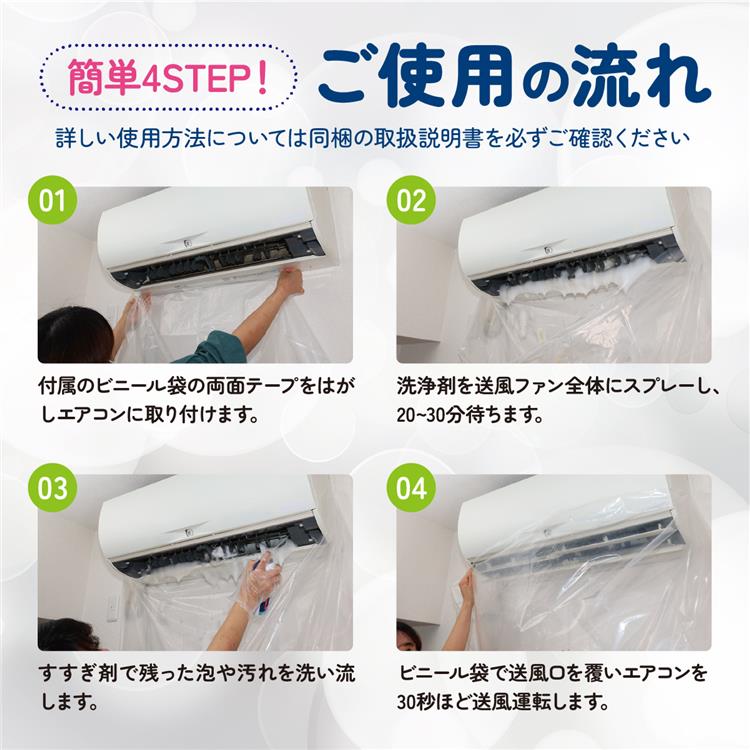 簡単4STEP！

ご使用の流れ

詳しい使用方法については同梱の取扱説明書を必ずご確認ください

01

付属のビニール袋の両面テープをはがしエアコンに取り付けます。

02

洗浄剤を送風ファン全体にスプレーし、20~30分待ちます。

03

すすぎ剤で残った泡や汚れを洗い流します。

04

ビニール袋で送風口を覆いエアコンを30秒ほど送風運転します。