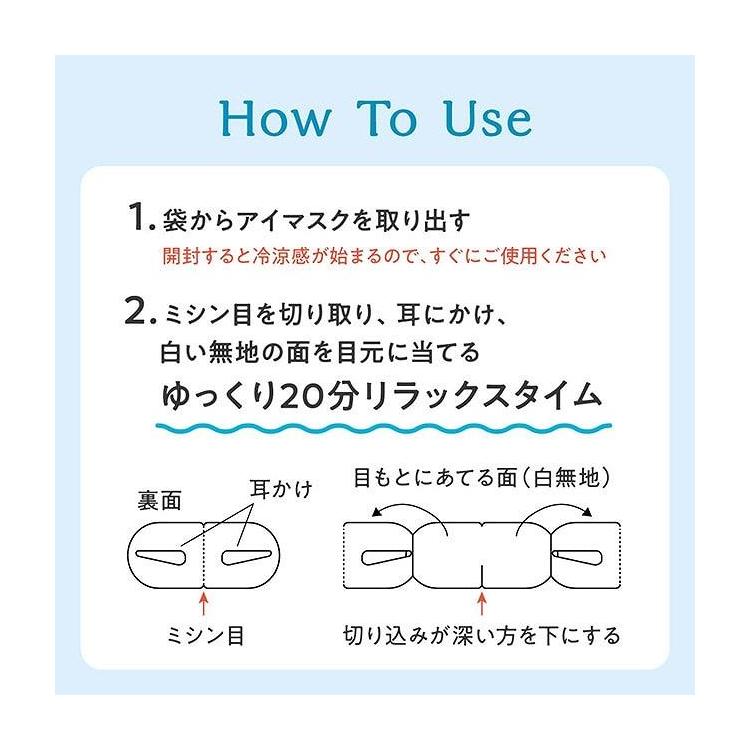 How To Use

1. 袋からアイマスクを取り出す
開封すると冷涼感が始まるので、すぐにご使用ください

2. ミシン目を切り取り、耳にかけ、白い無地の面を目元に当てる
ゆっくり20分リラックスタイム

裏面
耳かけ
ミシン目

目もとにあてる面（白無地）
切り込みが深い方を下にする