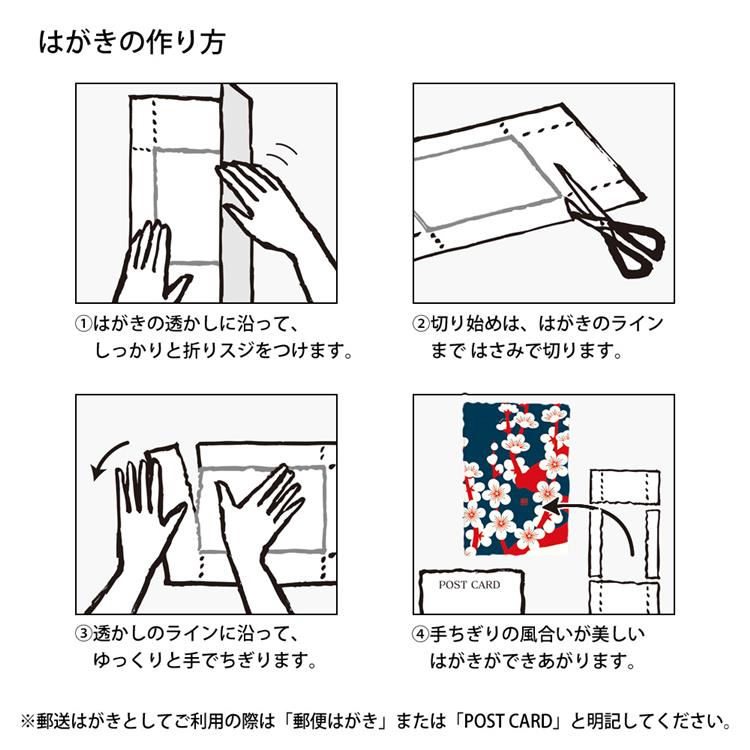 はがきの作り方

①はがきの透かしに沿って、しっかりと折りスジをつけます。

②切り始めは、はがきのラインまで はさみで切ります。

③透かしのラインに沿って、ゆっくりと手でちぎります。

POST CARD

④手ちぎりの風合いが美しいはがきができあがります。

※郵送はがきとしてご利用の際は「郵便はがき」または「POST CARD」と明記してください。