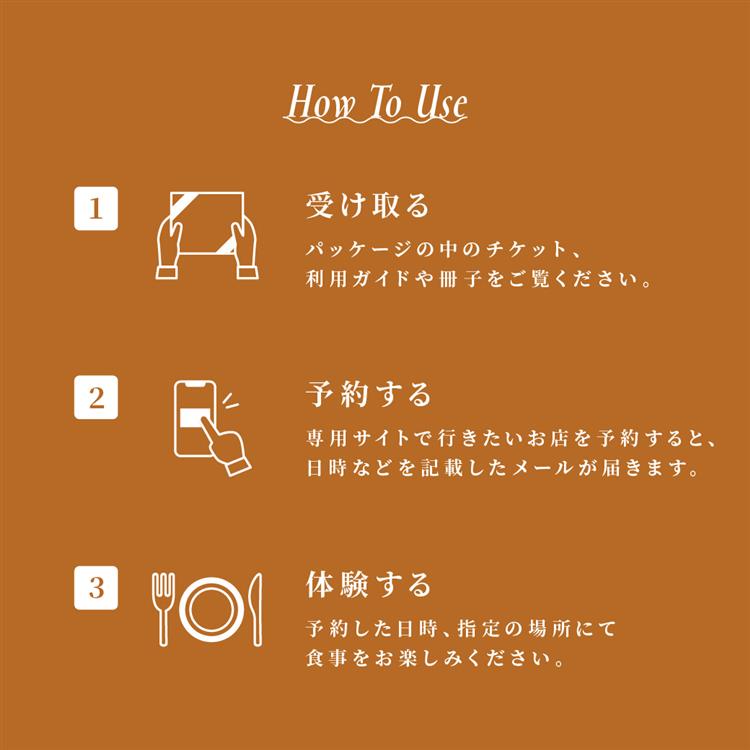 How To Use

1

受け取る

パッケージの中のチケット、利用ガイドや冊子をご覧ください。

2

予約する

専用サイトで行きたいお店を予約すると、日時などを記載したメールが届きます。

3

体験する

予約した日時、指定の場所にて食事をお楽しみください。