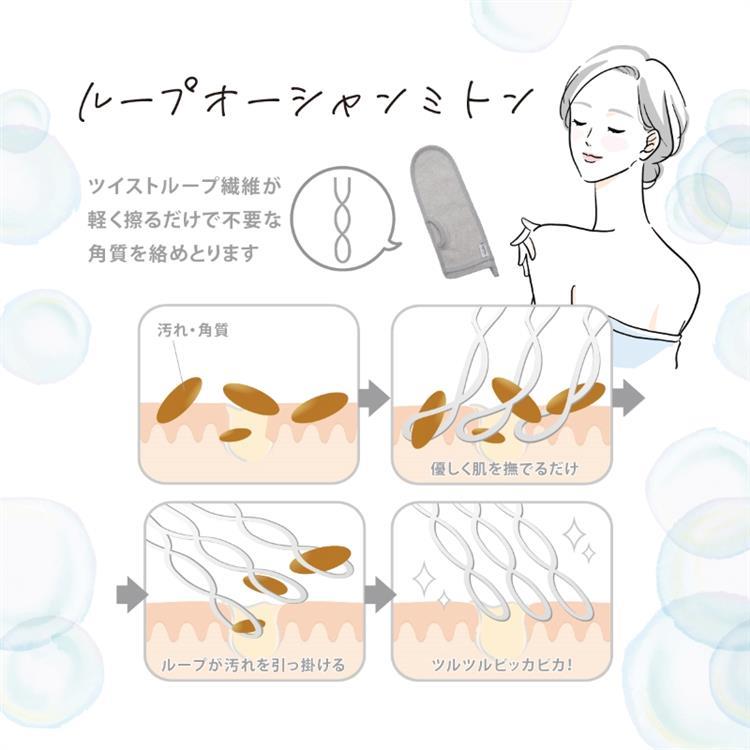 ループオーシャンミトン

ツイストループ繊維が軽く擦るだけで不要な角質を絡めとります

汚れ・角質

優しく肌を撫でるだけ

ループが汚れを引っ掛ける

ツルツルピッカピカ!