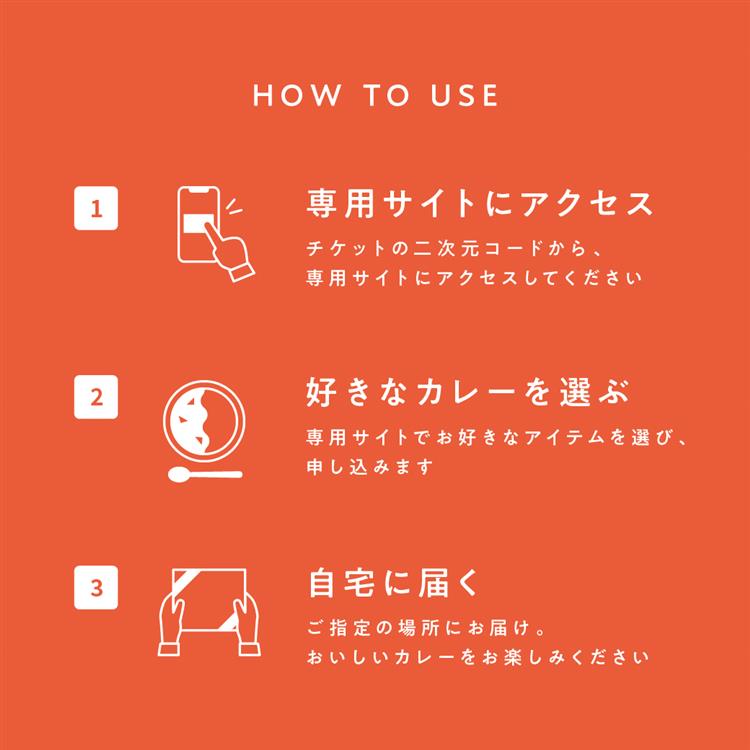 HOW TO USE

1

専用サイトにアクセス

チケットの二次元コードから、
専用サイトにアクセスしてください

2

好きなカレーを選ぶ

専用サイトでお好きなアイテムを選び、
申し込みます

3

自宅に届く

ご指定の場所にお届け。
おいしいカレーをお楽しみください