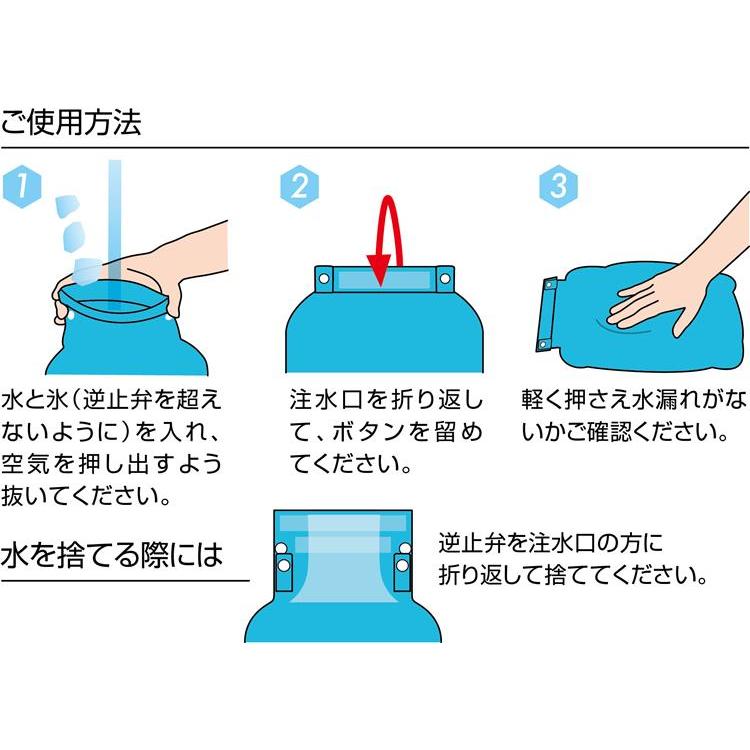 ご使用方法

1

水と氷(逆止弁を超えないように)を入れ、空気を押し出すよう抜いてください。

2

注水口を折り返して、ボタンを留めてください。

3

軽く押さえ水漏れがないかご確認ください。

水を捨てる際には

逆止弁を注水口の方に折り返して捨ててください。