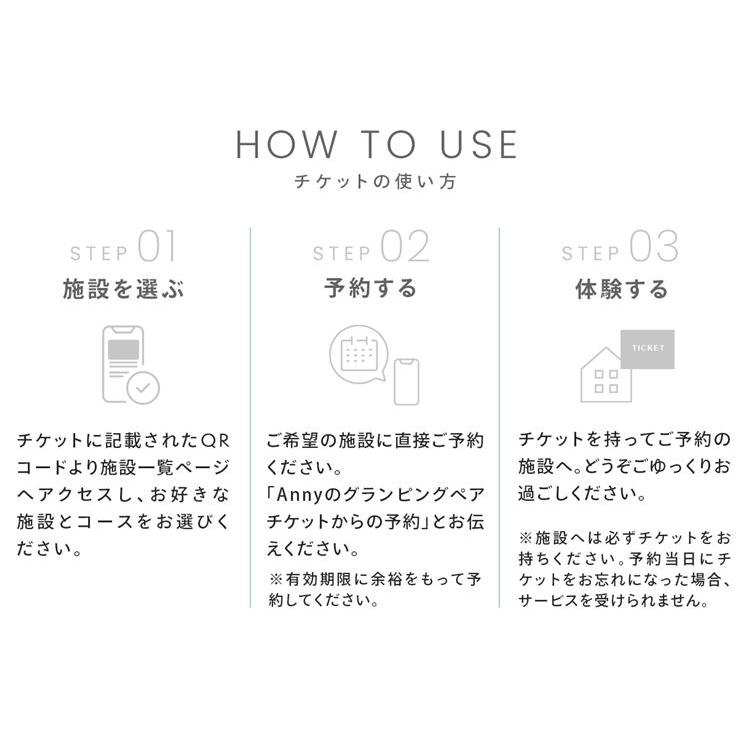 HOW TO USE
チケットの使い方

STEP 01
施設を選ぶ

チケットに記載されたQRコードより施設一覧ページへアクセスし、お好きな施設とコースをお選びください。

STEP 02
予約する

ご希望の施設に直接ご予約ください。
「Annyのグランピングペアチケットからの予約」とお伝えください。

※有効期限に余裕をもって予約してください。

STEP 03
体験する

TICKET

チケットを持ってご予約の施設へ。どうぞごゆっくりお過ごしください。

※施設へは必ずチケットをお持ちください。予約当日にチケットをお忘れになった場合、サービスを受けられません。