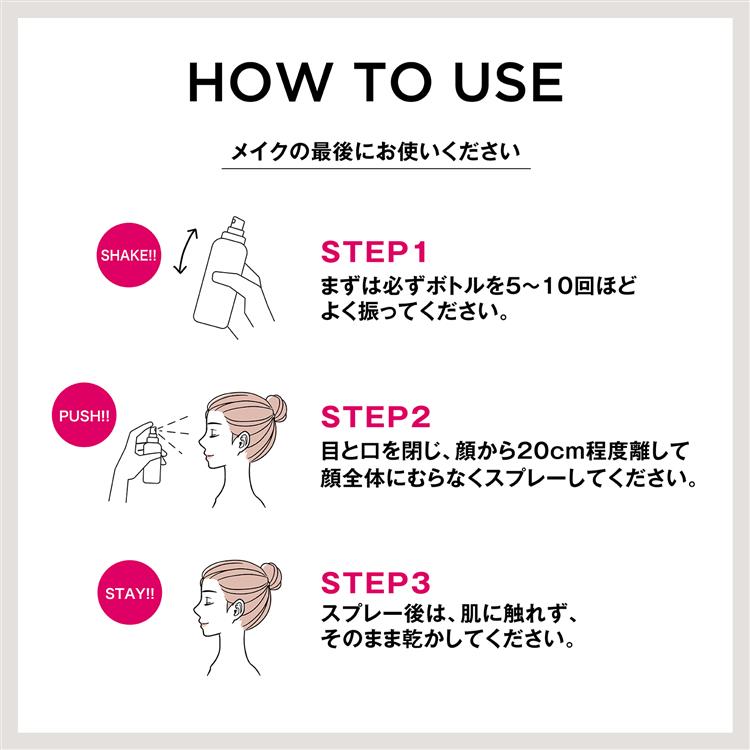 HOW TO USE

メイクの最後にお使いください

SHAKE!!

STEP1
まずは必ずボトルを5～10回ほどよく振ってください。

PUSH!!

STEP2
目と口を閉じ、顔から20cm程度離して顔全体にむらなくスプレーしてください。

STAY!!

STEP3
スプレー後は、肌に触れず、そのまま乾かしてください。