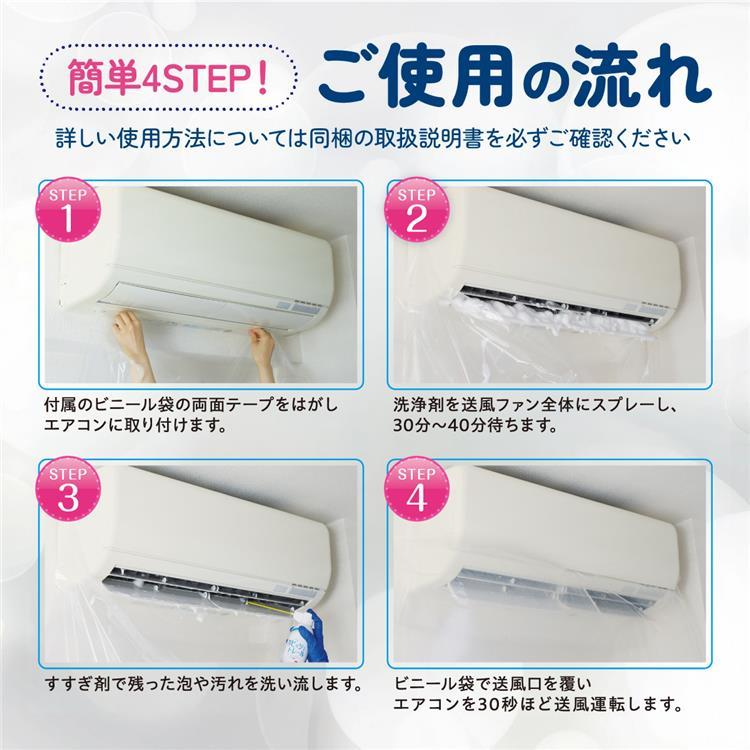 簡単4STEP！ ご使用の流れ

詳しい使用方法については同梱の取扱説明書を必ずご確認ください

STEP 1

付属のビニール袋の両面テープをはがしエアコンに取り付けます。

STEP 2

洗浄剤を送風ファン全体にスプレーし、30分～40分待ちます。

STEP 3

すすぎ剤で残った泡や汚れを洗い流します。

STEP 4

ビニール袋で送風口を覆いエアコンを30秒ほど送風運転します。