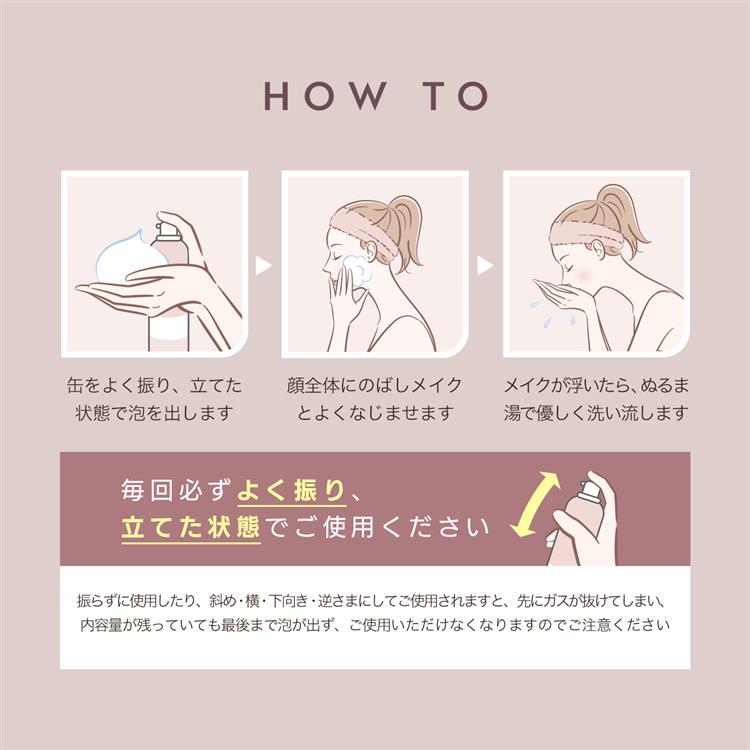 HOW TO

缶をよく振り、立てた状態で泡を出します

顔全体にのばしメイクとよくなじませます

メイクが浮いたら、ぬるま湯で優しく洗い流します

毎回必ずよく振り、立てた状態でご使用ください

振らずに使用したり、斜め・横・下向き・逆さまにしてご使用されますと、先にガスが抜けてしまい、内容量が残っていても最後まで泡が出ず、ご使用いただけなくなりますのでご注意ください