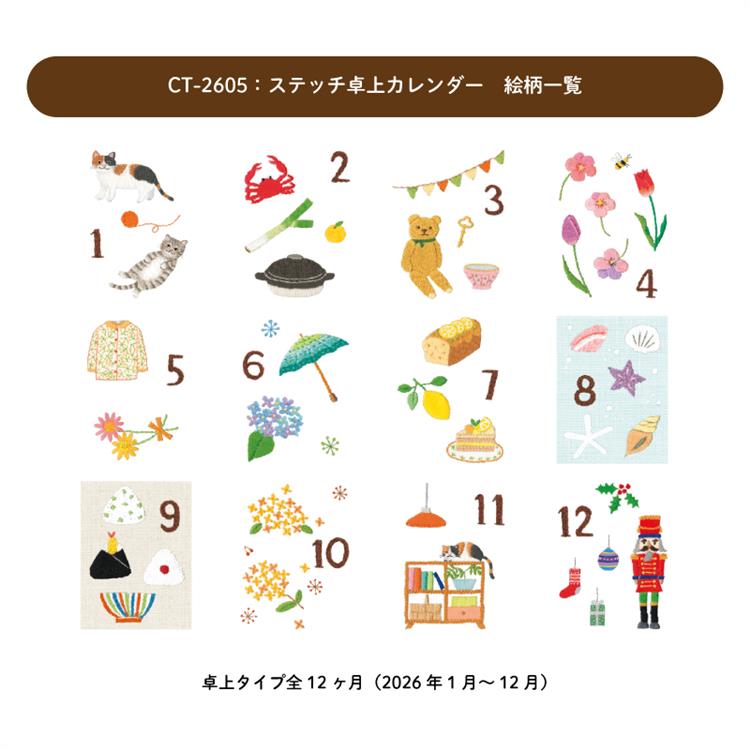 CT-2605：ステッチ卓上カレンダー　絵柄一覧

1

2

3

4

5

6

7

8

9

10

11

12

卓上タイプ全 12 ヶ月（2026 年 1 月～ 12 月）