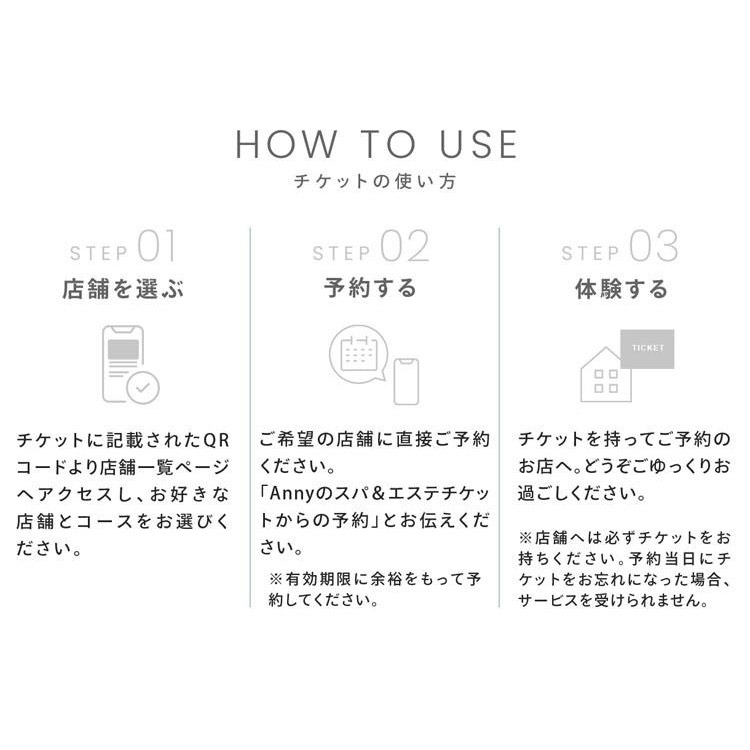 HOW TO USE
チケットの使い方

STEP 01
店舗を選ぶ

チケットに記載されたQRコードより店舗一覧ページへアクセスし、お好きな店舗とコースをお選びください。

STEP 02
予約する

ご希望の店舗に直接ご予約ください。
「Annyのスパ＆エステチケットからの予約」とお伝えください。

※有効期限に余裕をもって予約してください。

STEP 03
体験する

TICKET

チケットを持ってご予約のお店へ。どうぞごゆっくりお過ごしください。

※店舗へは必ずチケットをお持ちください。予約当日にチケットをお忘れになった場合、サービスを受けられません。