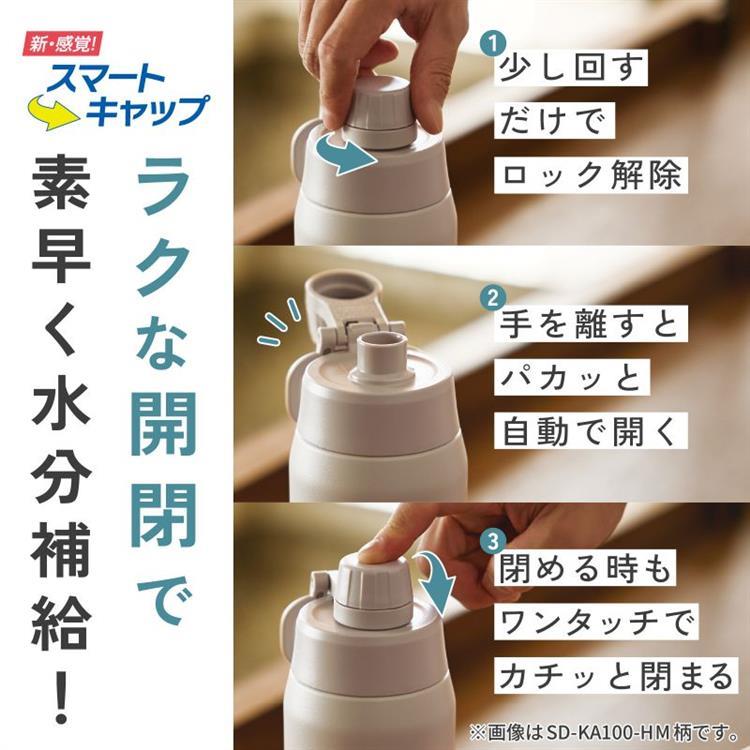 新・感覚!
スマートキャップ

ラクな開閉で

素早く水分補給!

1 少し回すだけでロック解除

2 手を離すとパカッと自動で開く

3 閉める時もワンタッチでカチッと閉まる

※画像はSD-KA100-HM柄です。