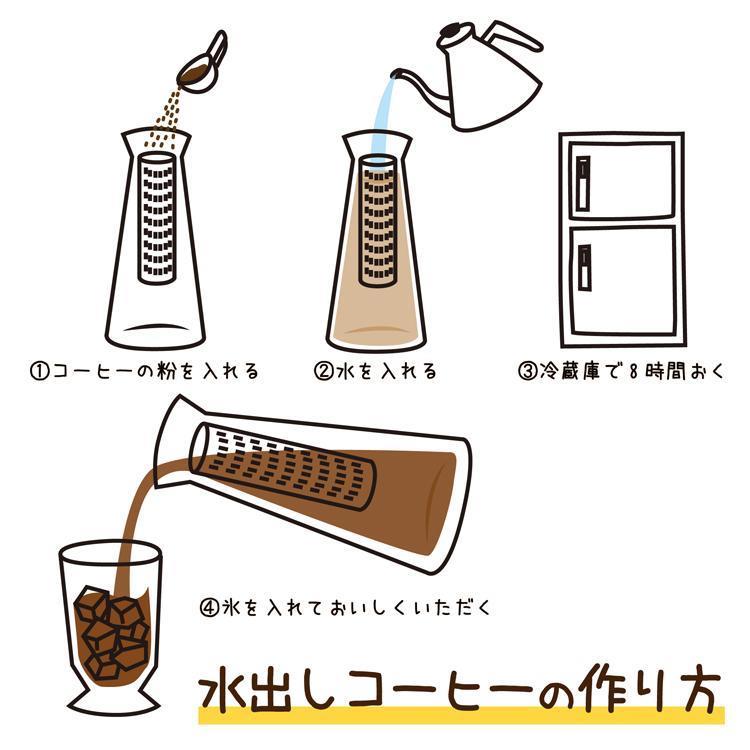 ①コーヒーの粉を入れる

②水を入れる

③冷蔵庫で8時間おく

④氷を入れておいしくいただく

水出しコーヒーの作り方