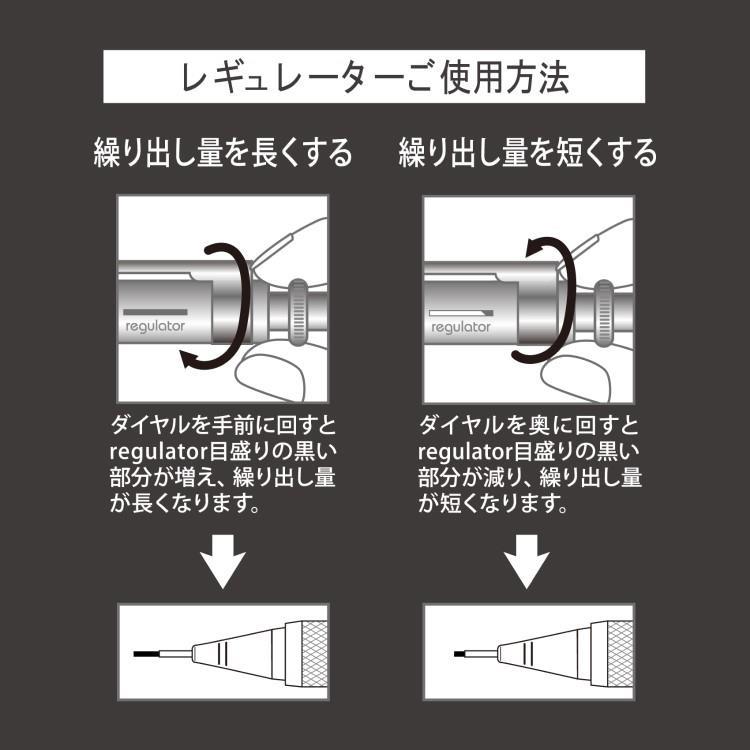 レギュレーターご使用方法

繰り出し量を長くする

regulator

ダイヤルを手前に回すとregulator目盛りの黒い部分が増え、繰り出し量が長くなります。

繰り出し量を短くする

regulator

ダイヤルを奥に回すとregulator目盛りの黒い部分が減り、繰り出し量が短くなります。