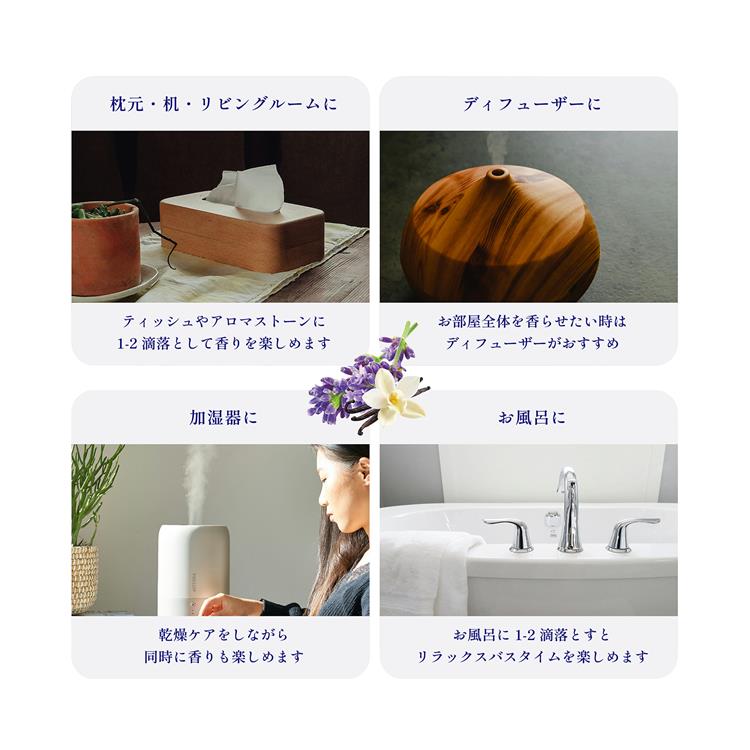 枕元・机・リビングルームに

ティッシュやアロマストーンに
1-2 滴落として香りを楽しめます

ディフューザーに

お部屋全体を香らせたい時は
ディフューザーがおすすめ

加湿器に

乾燥ケアをしながら
同時に香りも楽しめます

お風呂に

お風呂に 1-2 滴落とすと
リラックスバスタイムを楽しめます