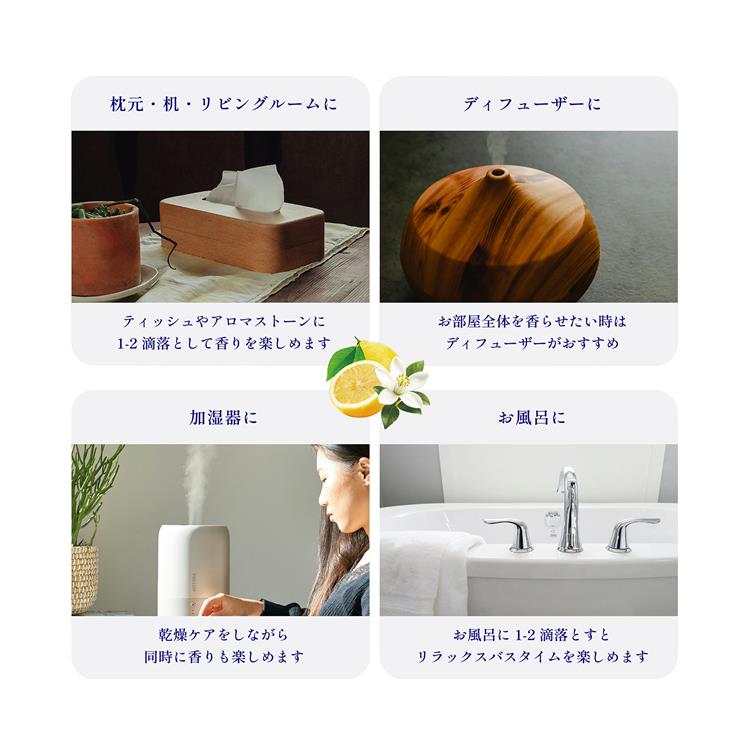 枕元・机・リビングルームに

ティッシュやアロマストーンに
1-2 滴落として香りを楽しめます

ディフューザーに

お部屋全体を香らせたい時は
ディフューザーがおすすめ

加湿器に

乾燥ケアをしながら
同時に香りも楽しめます

お風呂に

お風呂に 1-2 滴落とすと
リラックスバスタイムを楽しめます