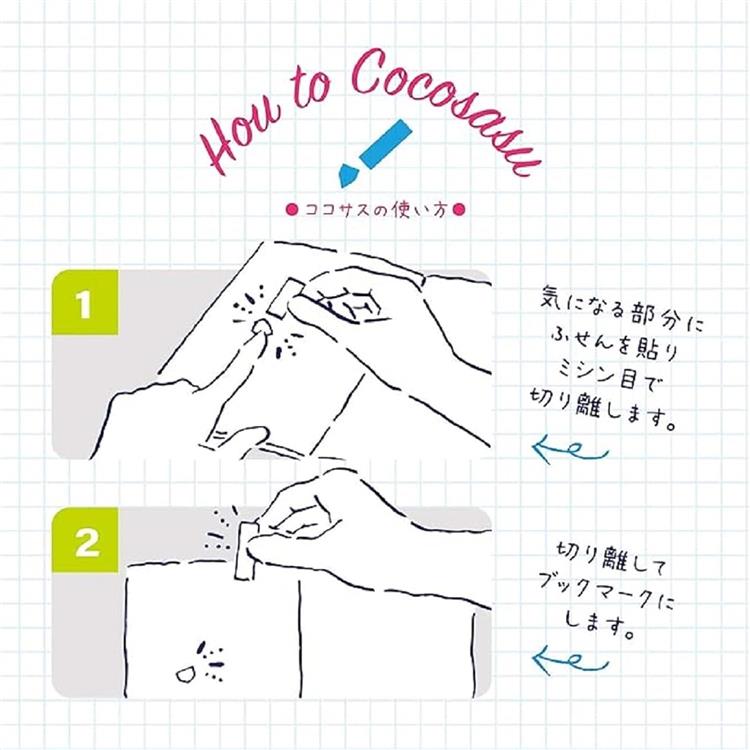 How to Cocosasu

●ココサスの使い方●

1

気になる部分に
ふせんを貼り
ミシン目で
切り離します。

2

切り離して
ブックマークに
します。