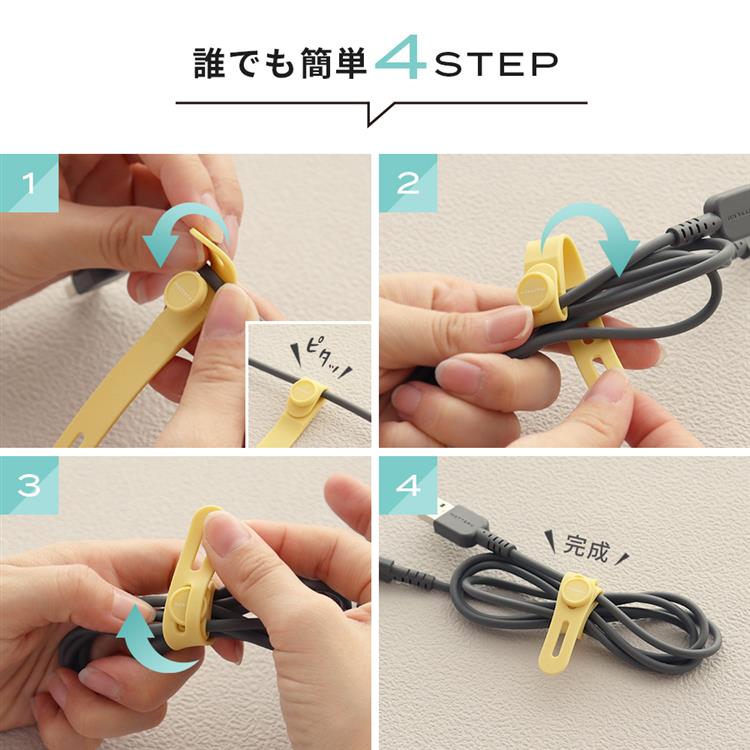 誰でも簡単 4 STEP

1

ピタッ

2

3

4

完成