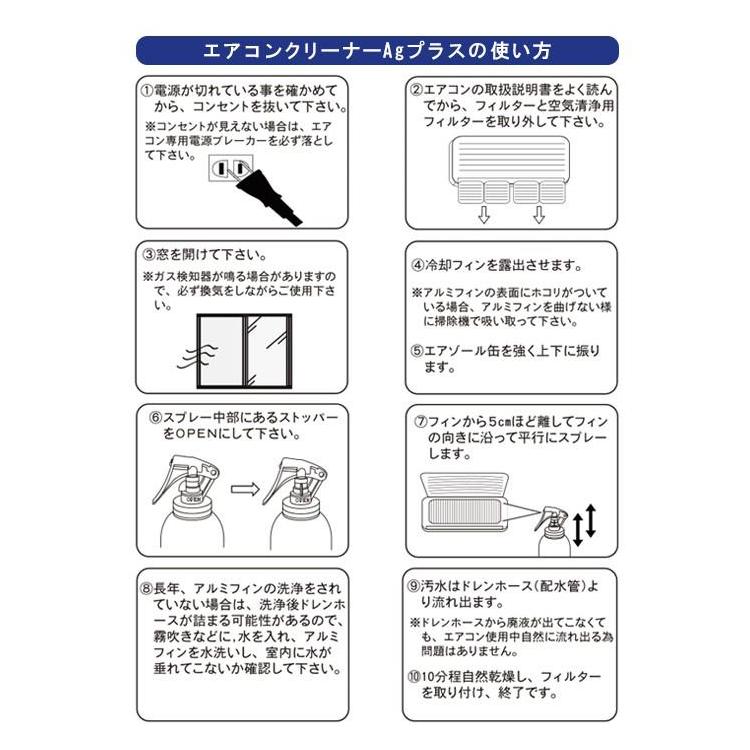 エアコンクリーナーAgプラスの使い方

①電源が切れている事を確かめてから、コンセントを抜いて下さい。
※コンセントが見えない場合は、エアコン専用電源ブレーカーを必ず落として下さい。

②エアコンの取扱説明書をよく読んでから、フィルターと空気清浄用フィルターを取り外して下さい。

③窓を開けて下さい。
※ガス検知器が鳴る場合がありますので、必ず換気をしながらご使用下さい。

④冷却フィンを露出させます。
※アルミフィンの表面にホコリがついている場合、アルミフィンを曲げない様に掃除機で吸い取って下さい。

⑤エアゾール缶を強く上下に振ります。

⑥スプレー中部にあるストッパーをOPENにして下さい。

OPEN

⑦フィンから5cmほど離してフィンの向きに沿って平行にスプレーします。

⑧長年、アルミフィンの洗浄をされていない場合は、洗浄後ドレンホースが詰まる可能性があるので、霧吹きなどに,水を入れ、アルミフィンを水洗いし、室内に水が垂れてこないか確認して下さい。

⑨汚水はドレンホース(配水管)より流れ出ます。
※ドレンホースから廃液が出てこなくても、エアコン使用中自然に流れ出る為問題はありません。

⑩10分程自然乾燥し、フィルターを取り付け、終了です。