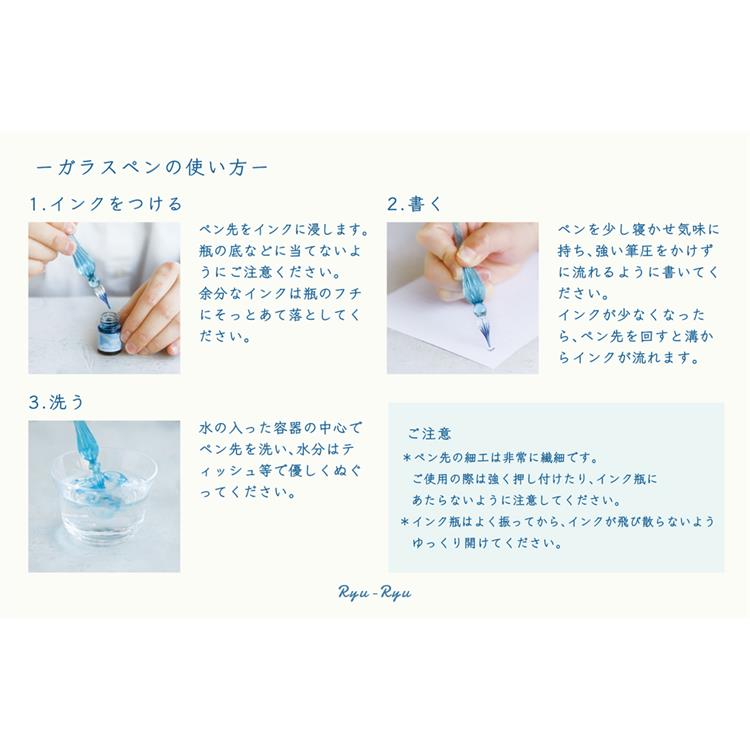 ーガラスペンの使い方ー

1.インクをつける

ペン先をインクに浸します。瓶の底などに当てないようにご注意ください。
余分なインクは瓶のフチにそっとあて落としてください。

2.書く

ペンを少し寝かせ気味に持ち、強い筆圧をかけずに流れるように書いてください。
インクが少なくなったら、ペン先を回すと溝からインクが流れます。

3.洗う

水の入った容器の中心でペン先を洗い、水分はティッシュ等で優しくぬぐってください。

ご注意
＊ペン先の細工は非常に繊細です。
ご使用の際は強く押し付けたり、インク瓶にあたらないように注意してください。
＊インク瓶はよく振ってから、インクが飛び散らないようゆっくり開けてください。

Ryu-Ryu