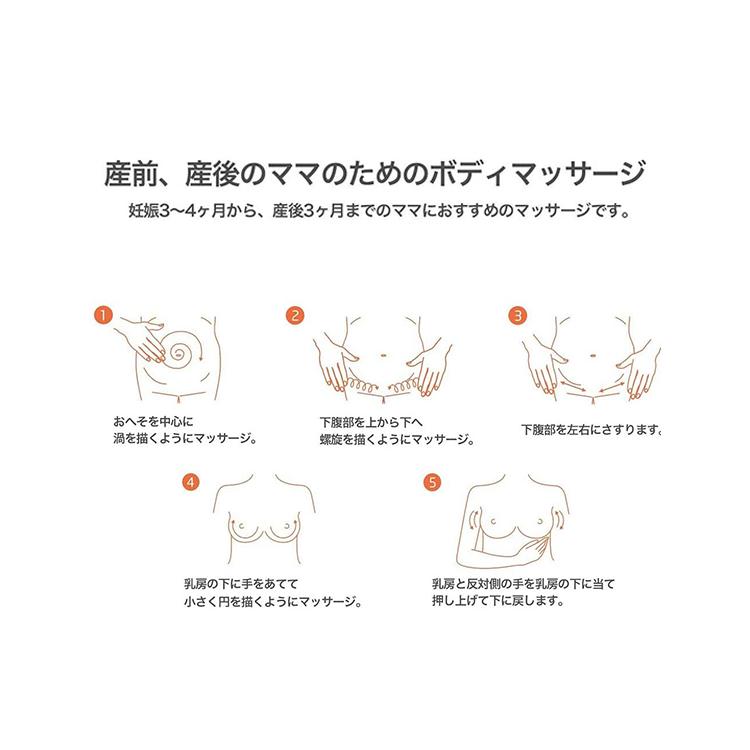 産前、産後のママのためのボディマッサージ

妊娠3〜4ヶ月から、産後3ヶ月までのママにおすすめのマッサージです。

1

おへそを中心に
渦を描くようにマッサージ。

2

下腹部を上から下へ
螺旋を描くようにマッサージ。

3

下腹部を左右にさすります。

4

乳房の下に手をあてて
小さく円を描くようにマッサージ。

5

乳房と反対側の手を乳房の下に当て
押し上げて下に戻します。