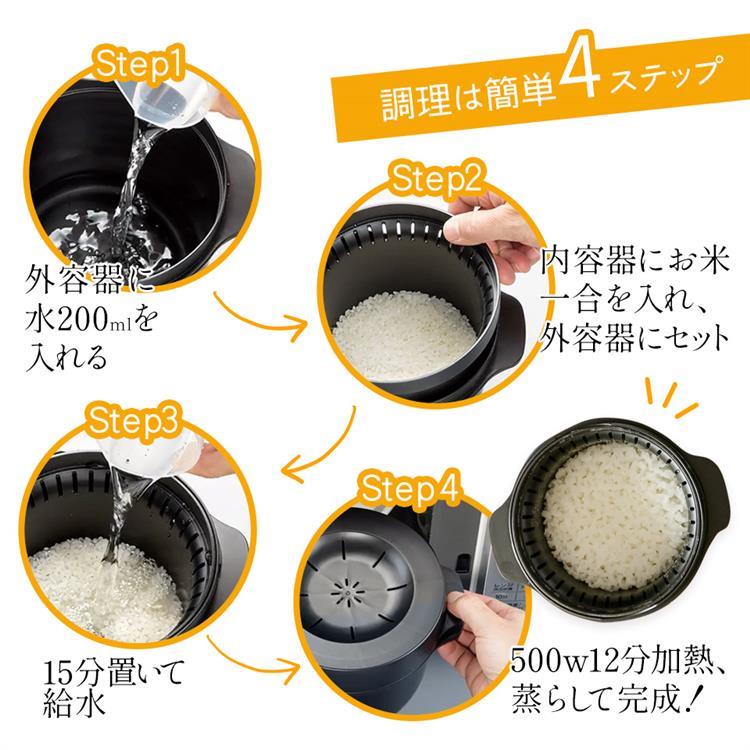 調理は簡単4ステップ

Step1

外容器に水200mlを入れる

Step2

内容器にお米一合を入れ、外容器にセット

Step3

15分置いて給水

Step4

500w12分加熱、蒸らして完成!