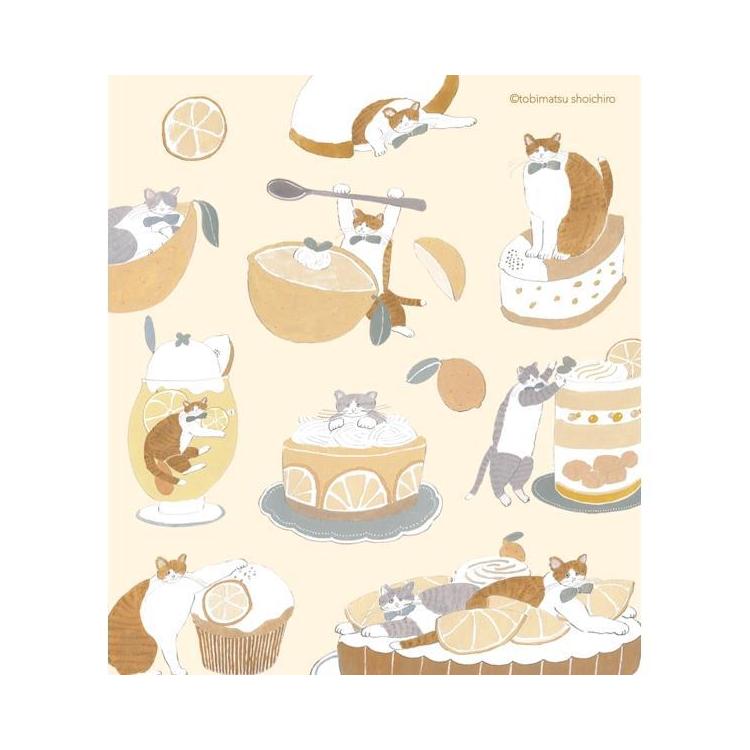 ©tobimatsu shoichiro