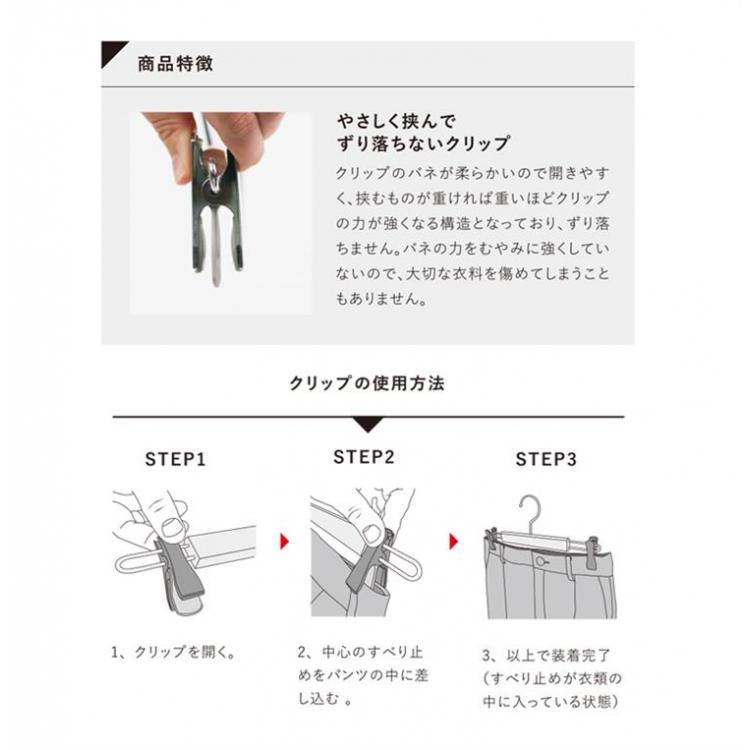 商品特徴

やさしく挟んで
ずり落ちないクリップ

クリップのバネが柔らかいので開きやすく、挟むものが重ければ重いほどクリップの力が強くなる構造となっており、ずり落ちません。バネの力をむやみに強くしていないので、大切な衣料を傷めてしまうこともありません。

クリップの使用方法

STEP1

1、クリップを開く。

STEP2

2、中心のすべり止めをパンツの中に差し込む 。

STEP3

3、以上で装着完了（すべり止めが衣類の中に入っている状態）